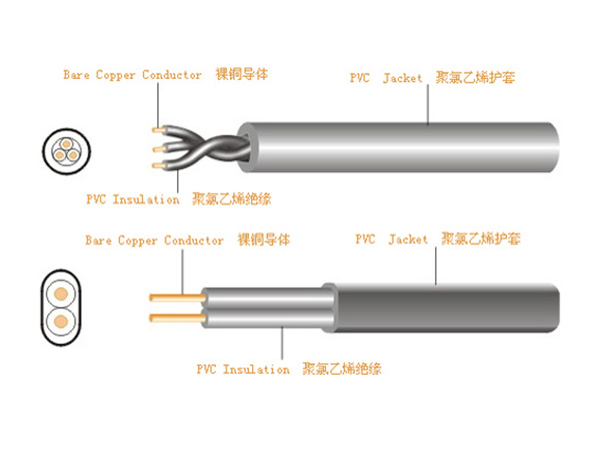 Bare Copper Conductor 裸铜导体

PVC Jacket 聚氯乙烯护套

PVC Insulation 聚氯乙烯绝缘

Bare Copper Conductor 裸铜导体

PVC Jacket 聚氯乙烯护套

PVC Insulation 聚氯乙烯绝缘